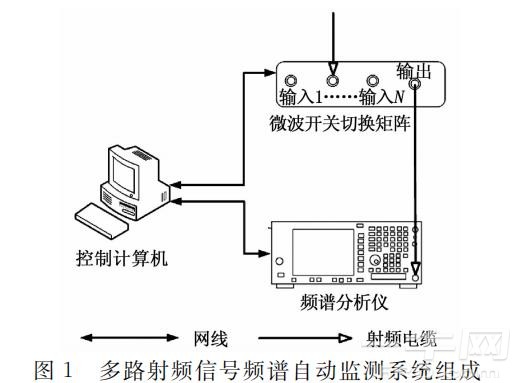 输出

输入1……输入$N$

微波开关切换矩阵

控制计算机

频谱分析仪

网线

射频电缆

图 1 多路射频信号频谱自动监测系统组成